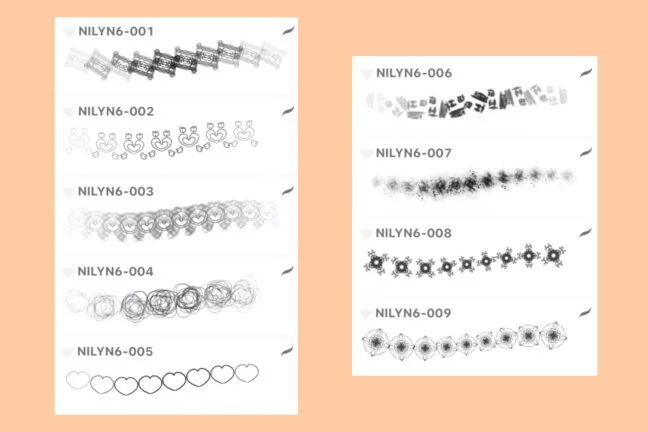 NILYN6-001

NILYN6-002

NILYN6-003

NILYN6-004

NILYN6-005

NILYN6-006

NILYN6-007

NILYN6-008

NILYN6-009